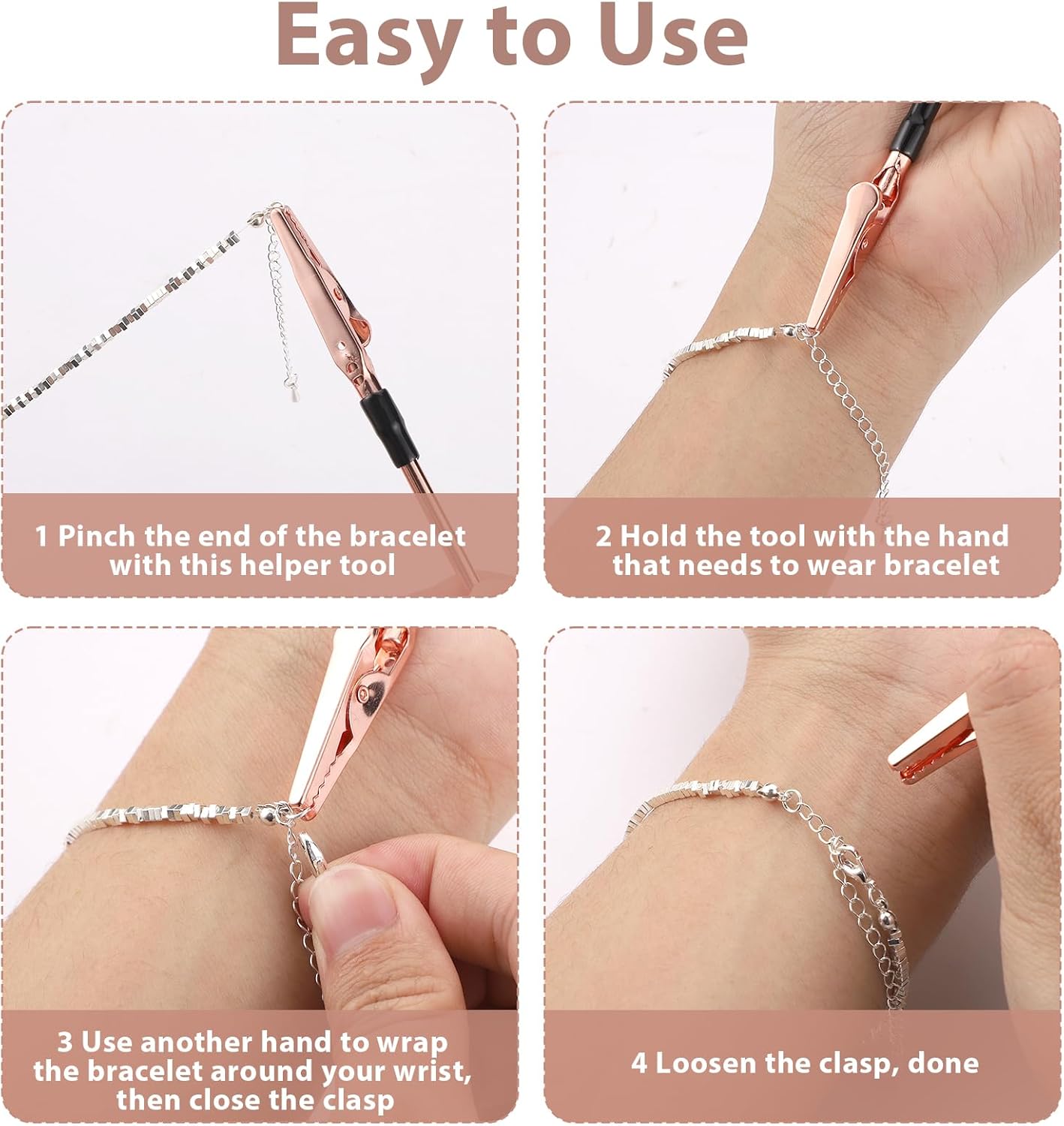 Easy to Use

1 Pinch the end of the bracelet with this helper tool

2 Hold the tool with the hand that needs to wear bracelet

3 Use another hand to wrap the bracelet around your wrist, then close the clasp

4 Loosen the clasp, done