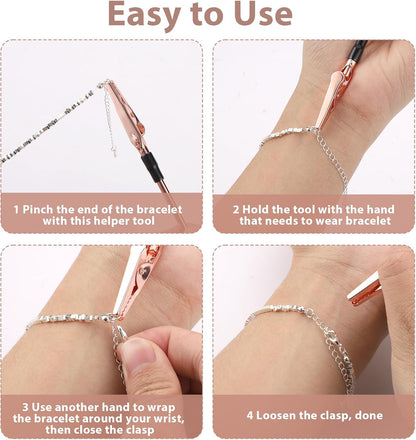 Easy to Use

1 Pinch the end of the bracelet with this helper tool

2 Hold the tool with the hand that needs to wear bracelet

3 Use another hand to wrap the bracelet around your wrist, then close the clasp

4 Loosen the clasp, done