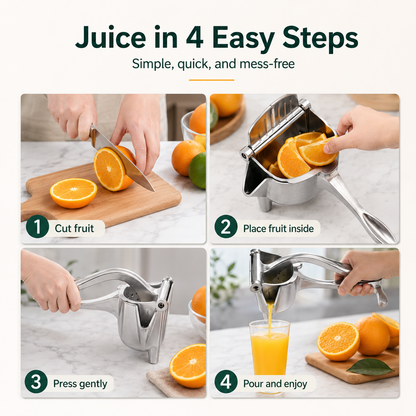 Juice in 4 Easy Steps

Simple, quick, and mess-free

1 Cut fruit

2 Place fruit inside

3 Press gently

4 Pour and enjoy