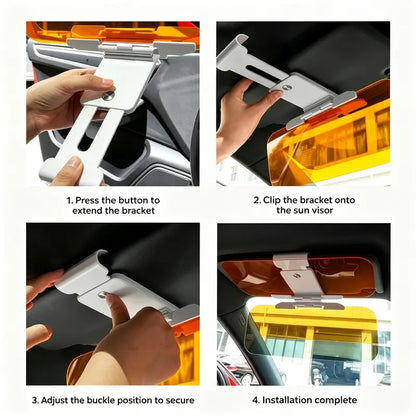 1. Press the button to extend the bracket

2. Clip the bracket onto the sun visor

3. Adjust the buckle position to secure

4. Installation complete