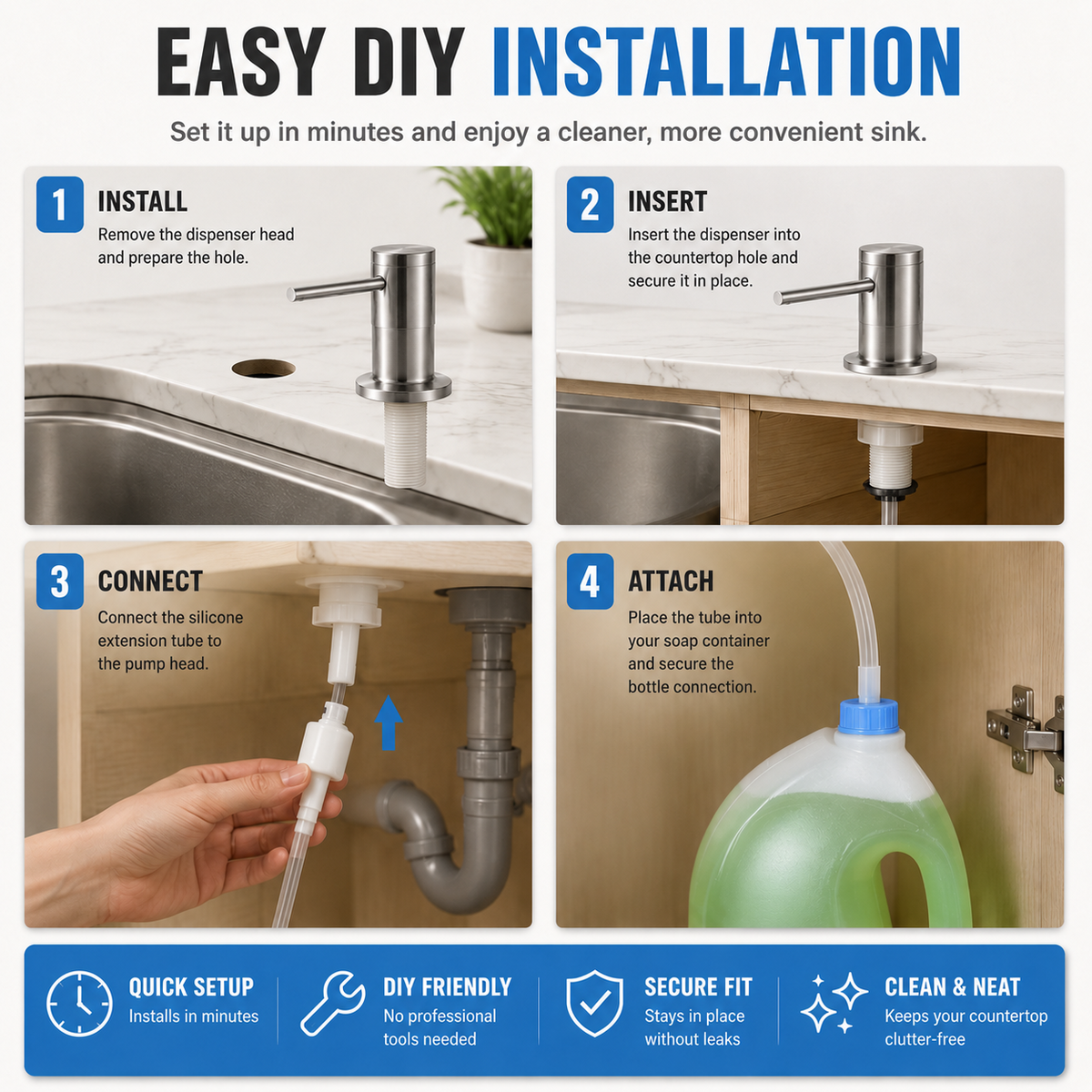 EASY DIY INSTALLATION

Set it up in minutes and enjoy a cleaner, more convenient sink.

1 INSTALL
Remove the dispenser head and prepare the hole.

2 INSERT
Insert the dispenser into the countertop hole and secure it in place.

3 CONNECT
Connect the silicone extension tube to the pump head.

4 ATTACH
Place the tube into your soap container and secure the bottle connection.

QUICK SETUP
Installs in minutes

DIY FRIENDLY
No professional tools needed

SECURE FIT
Stays in place without leaks

CLEAN & NEAT
Keeps your countertop clutter-free