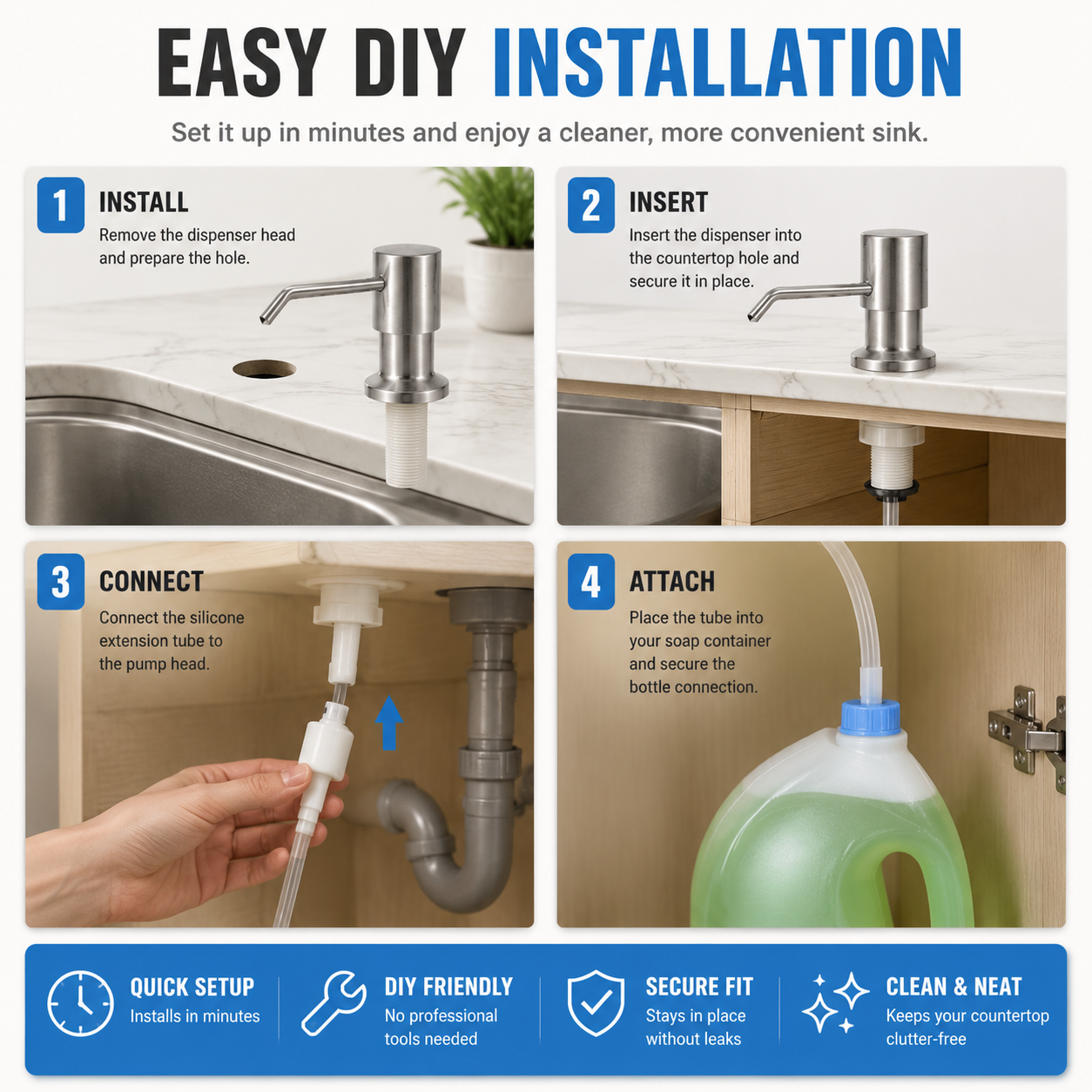 EASY DIY INSTALLATION

Set it up in minutes and enjoy a cleaner, more convenient sink.

1 INSTALL
Remove the dispenser head and prepare the hole.

2 INSERT
Insert the dispenser into the countertop hole and secure it in place.

3 CONNECT
Connect the silicone extension tube to the pump head.

4 ATTACH
Place the tube into your soap container and secure the bottle connection.

QUICK SETUP
Installs in minutes

DIY FRIENDLY
No professional tools needed

SECURE FIT
Stays in place without leaks

CLEAN & NEAT
Keeps your countertop clutter-free