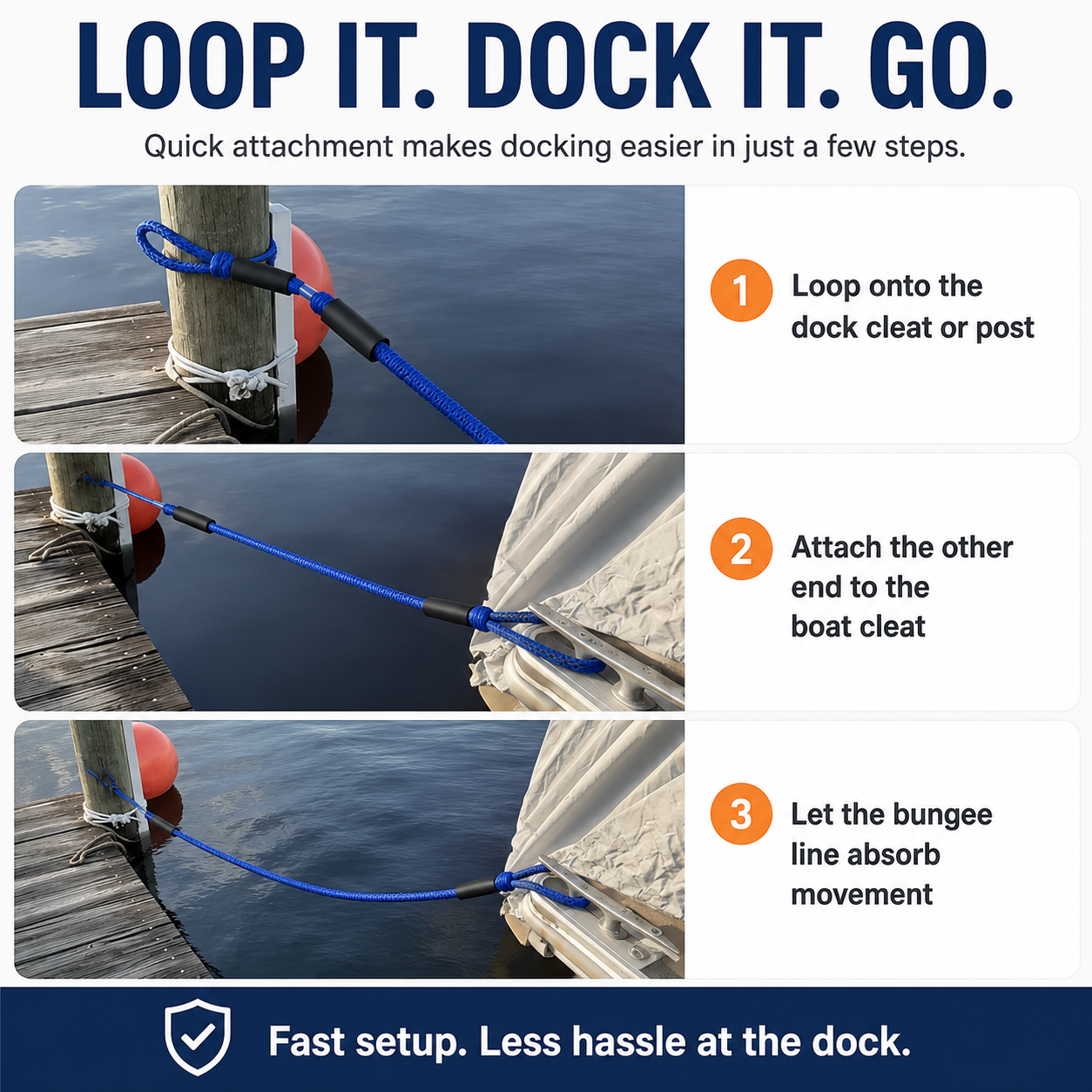 LOOP IT. DOCK IT. GO.

Quick attachment makes docking easier in just a few steps.

1 Loop onto the dock cleat or post

2 Attach the other end to the boat cleat

3 Let the bungee line absorb movement

Fast setup. Less hassle at the dock.