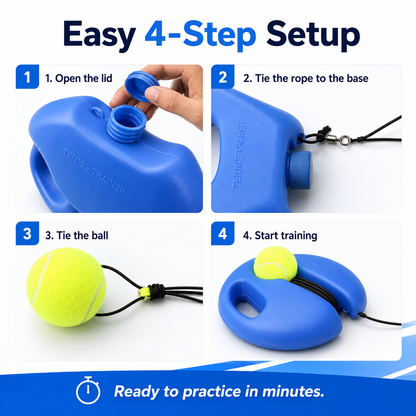 Easy 4-Step Setup

1
1. Open the lid

TENNIS TRAINER

2
2. Tie the rope to the base

TENNIS TRAINER

3
3. Tie the ball

4
4. Start training

Ready to practice in minutes.