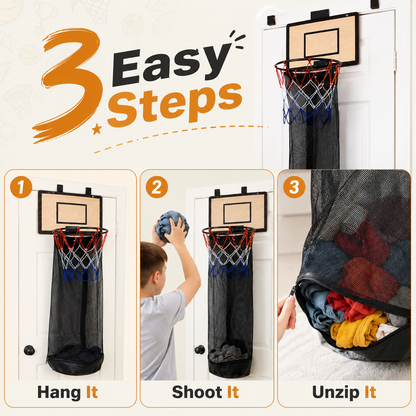 3 Easy Steps

1

Hang It

2

Shoot It

3

Unzip It