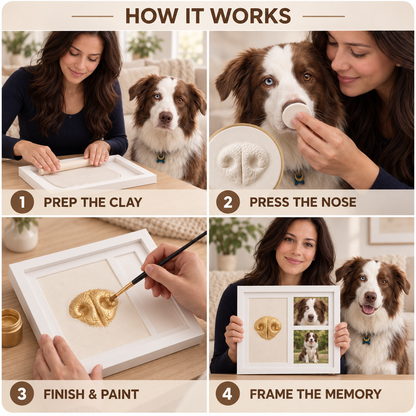 HOW IT WORKS

1 PREP THE CLAY

2 PRESS THE NOSE

3 FINISH & PAINT

4 FRAME THE MEMORY